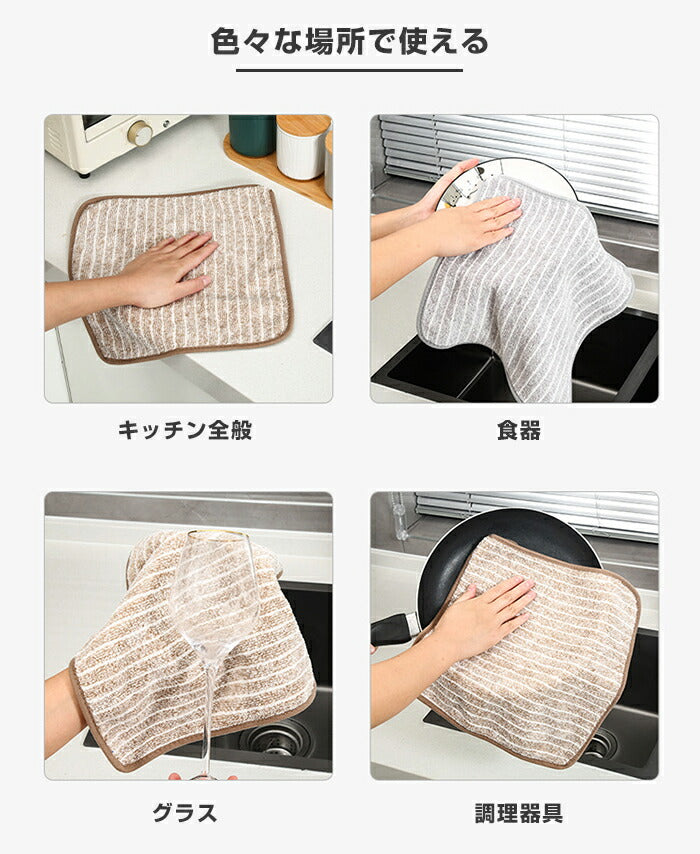 色々な場所で使える

キッチン全般

食器

グラス

調理器具