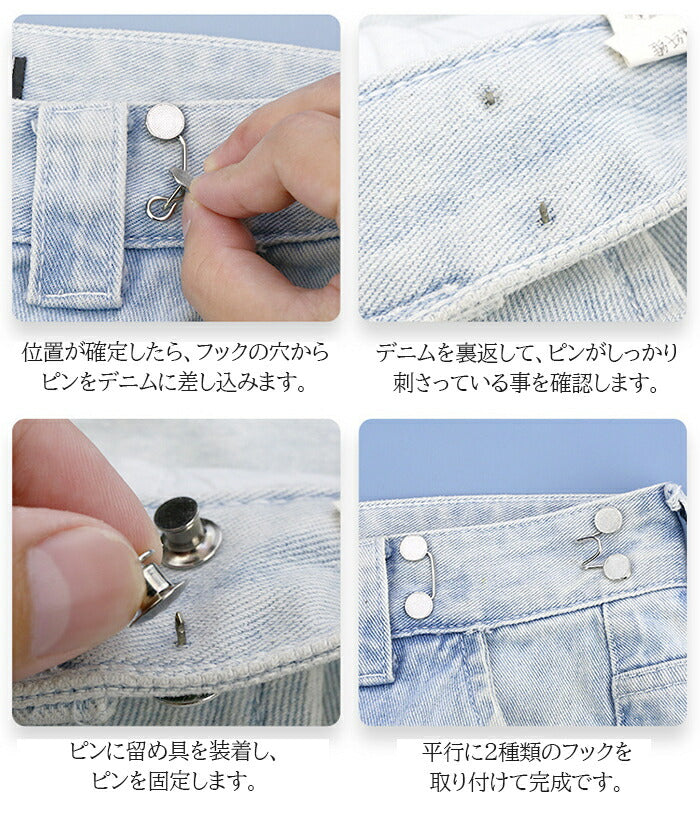 位置が確定したら、フックの穴からピンをデニムに差し込みます。

デニムを裏返して、ピンがしっかり刺さっている事を確認します。

ピンに留め具を装着し、ピンを固定します。

平行に2種類のフックを取り付けて完成です。