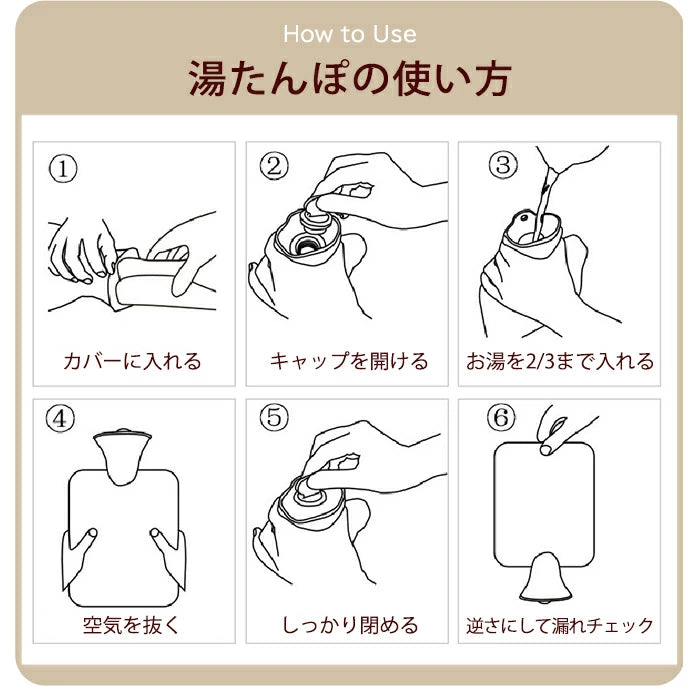 How to Use

湯たんぽの使い方

①

カバーに入れる

②

キャップを開ける

③

お湯を2/3まで入れる

④

空気を抜く

⑤

しっかり閉める

⑥

逆さにして漏れチェック